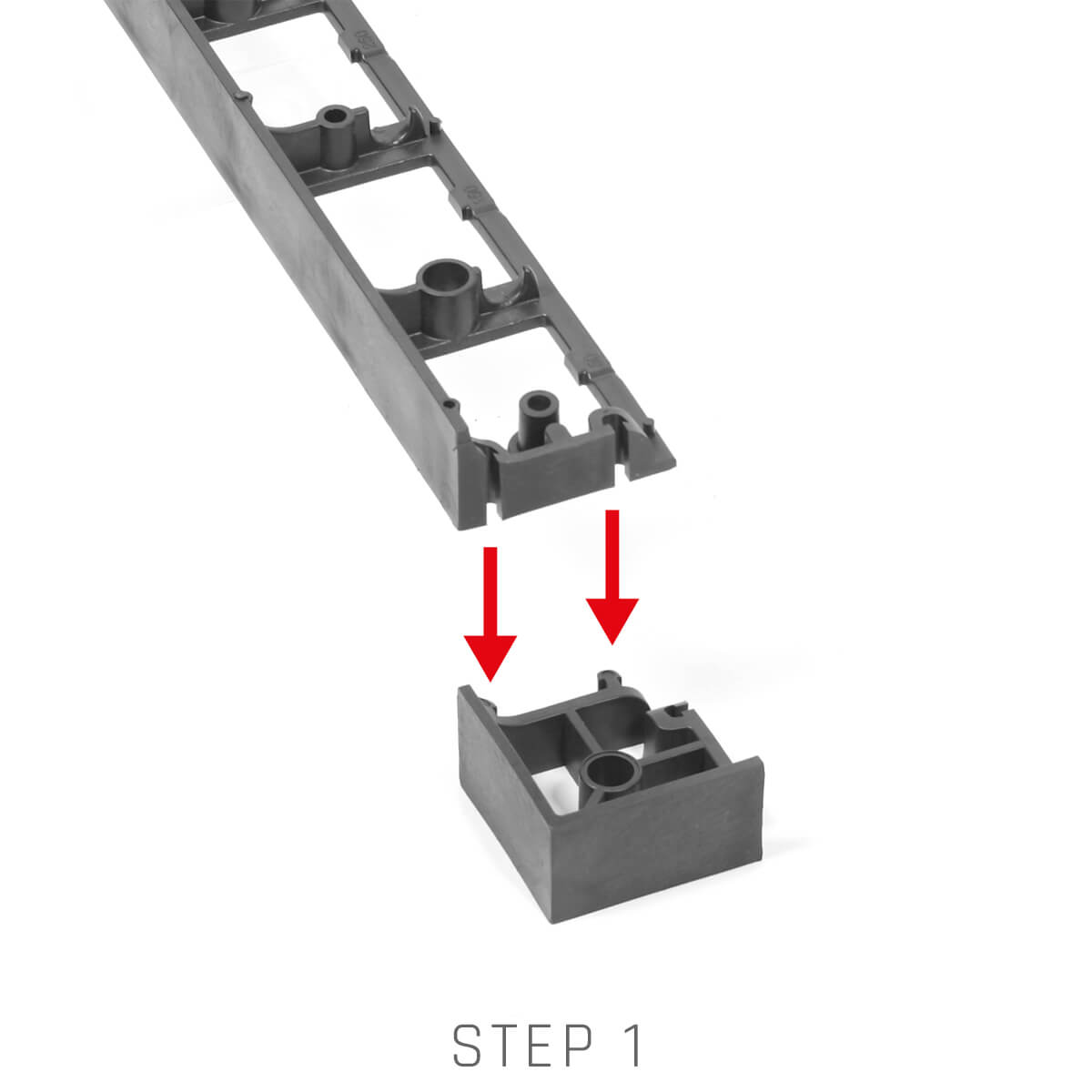 STEP 1