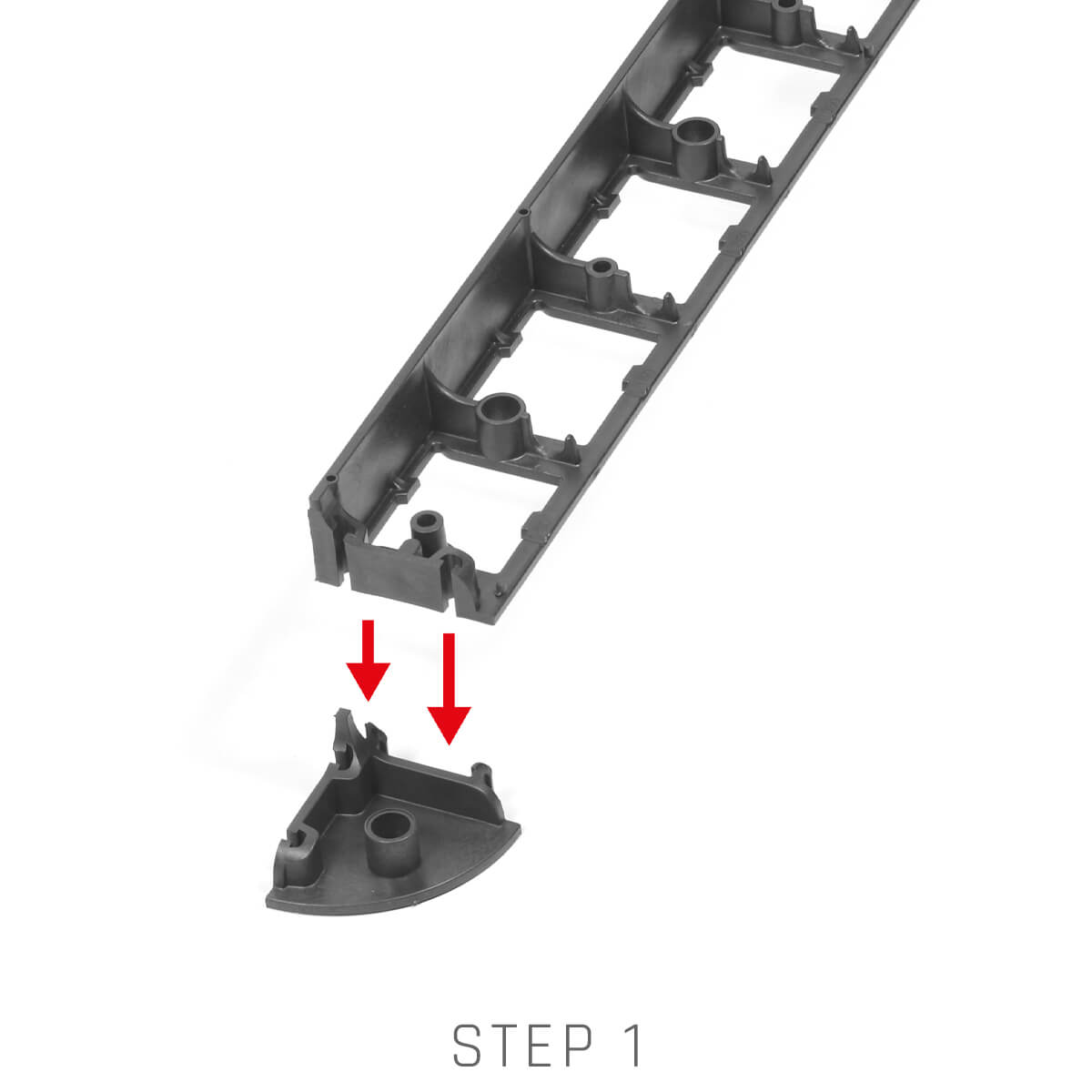 STEP 1