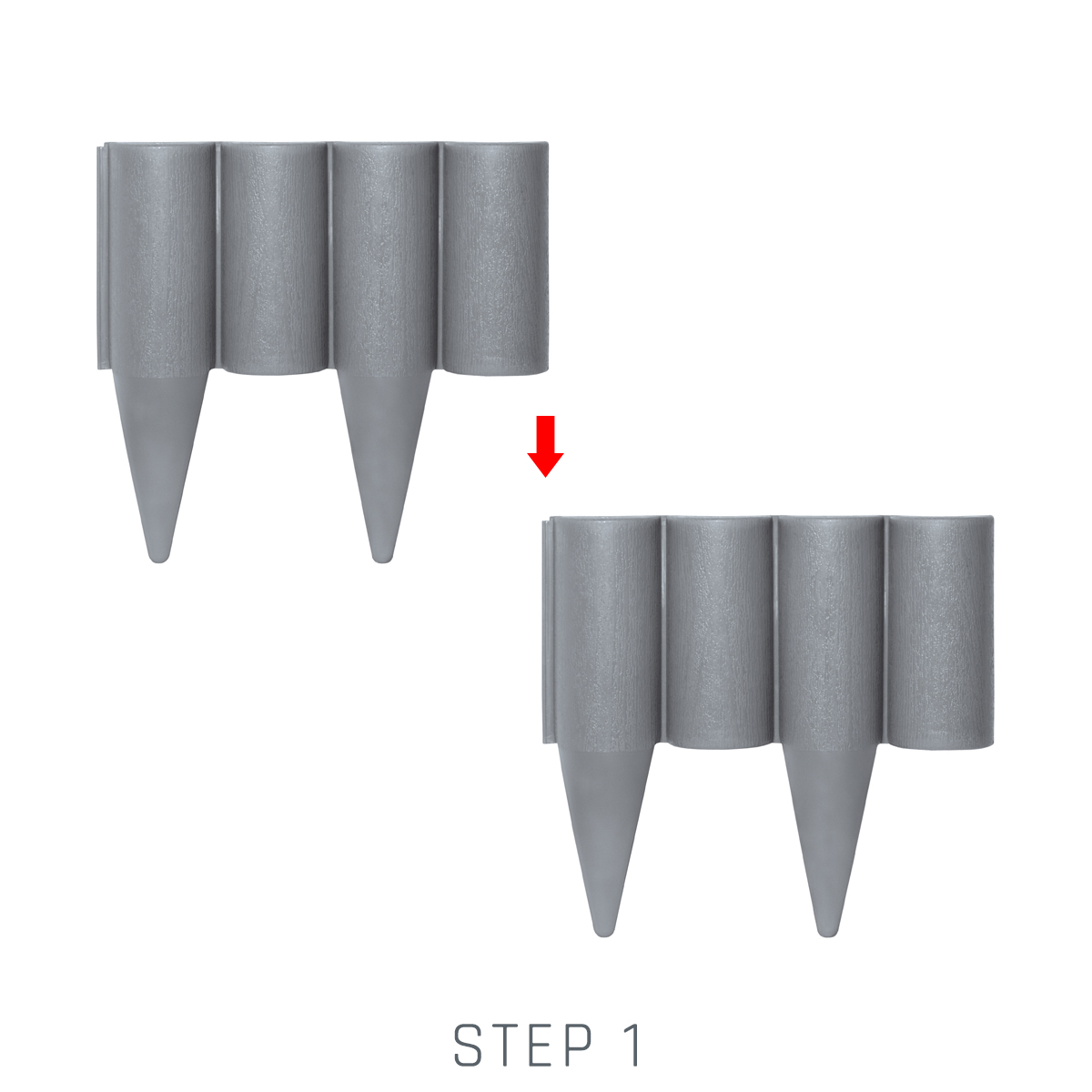 STEP 1